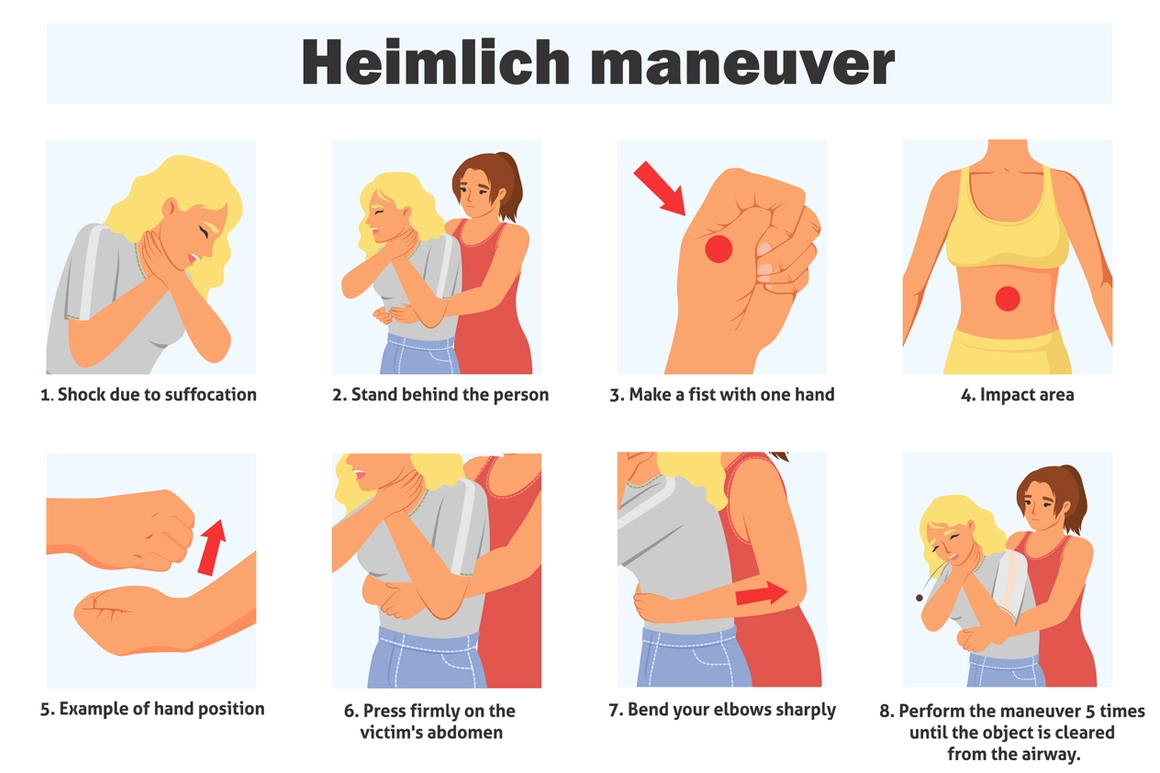 Heimlich maneuver

1. Shock due to suffocation

2. Stand behind the person

3. Make a fist with one hand

4. Impact area

5. Example of hand position

6. Press firmly on the victim's abdomen

7. Bend your elbows sharply

8. Perform the maneuver 5 times until the object is cleared from the airway.